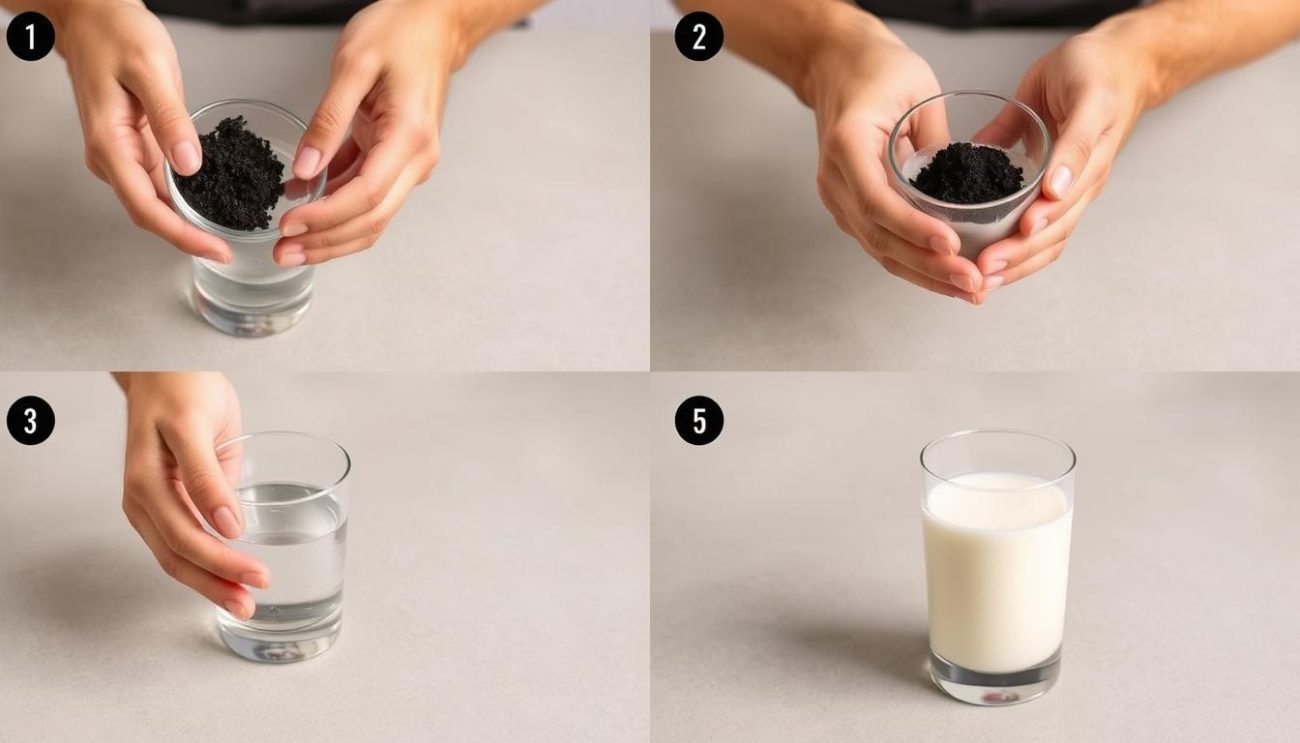 1

2

3

5